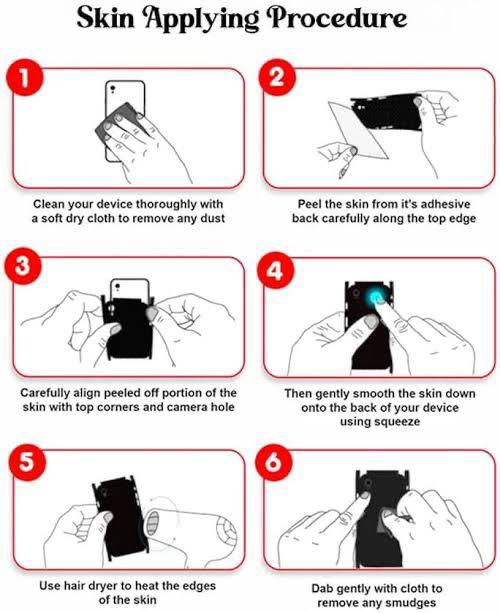 Skin Applying Procedure

1

Clean your device thoroughly with a soft dry cloth to remove any dust

2

Peel the skin from it's adhesive back carefully along the top edge

3

Carefully align peeled off portion of the skin with top corners and camera hole

4

Then gently smooth the skin down onto the back of your device using squeeze

5

Use hair dryer to heat the edges of the skin

6

Dab gently with cloth to remove any smudges